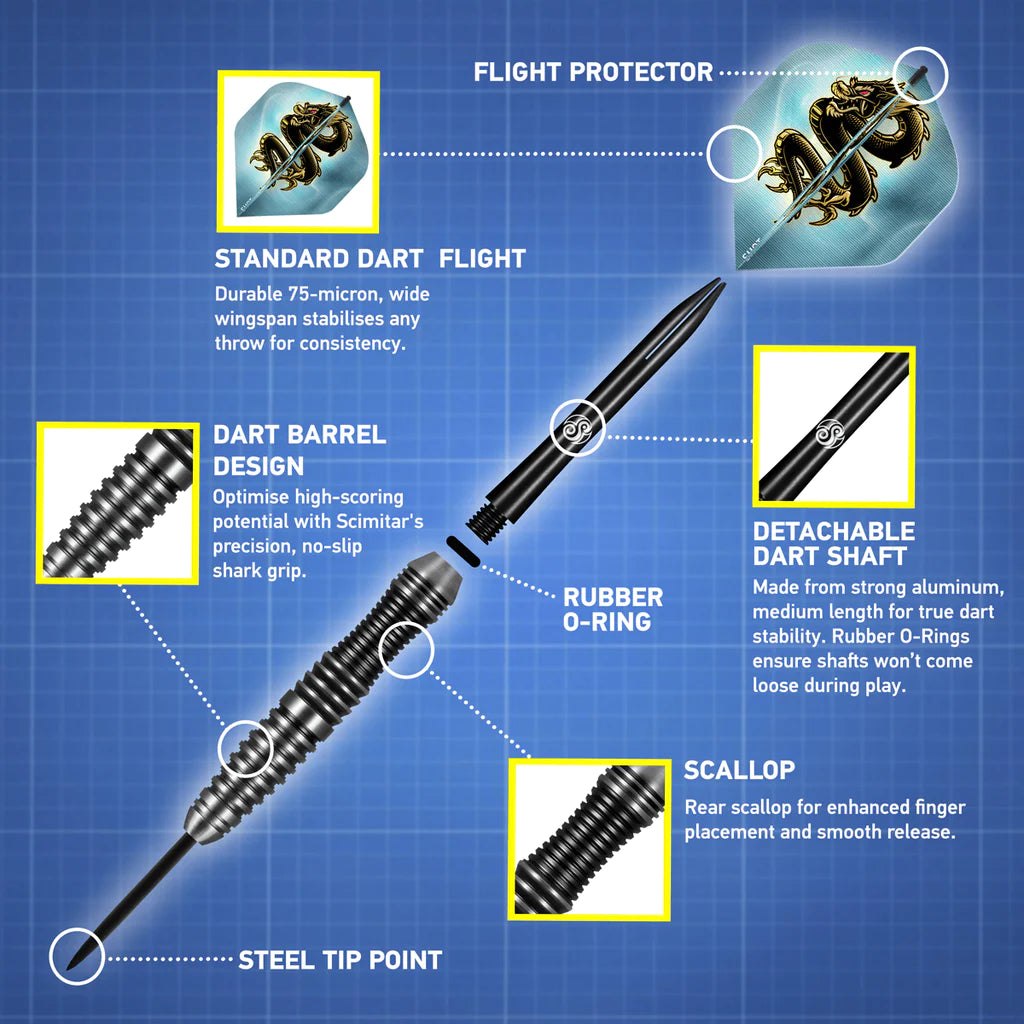 FLIGHT PROTECTOR

STANDARD DART FLIGHT

Durable 75-micron, wide wingspan stabilises any throw for consistency.

DART BARREL DESIGN

Optimise high-scoring potential with Scimitar's precision, no-slip shark grip.

DETACHABLE DART SHAFT

Made from strong aluminum, medium length for true dart stability. Rubber O-Rings ensure shafts won't come loose during play.

RUBBER O-RING

SCALLOP

Rear scallop for enhanced finger placement and smooth release.

STEEL TIP POINT