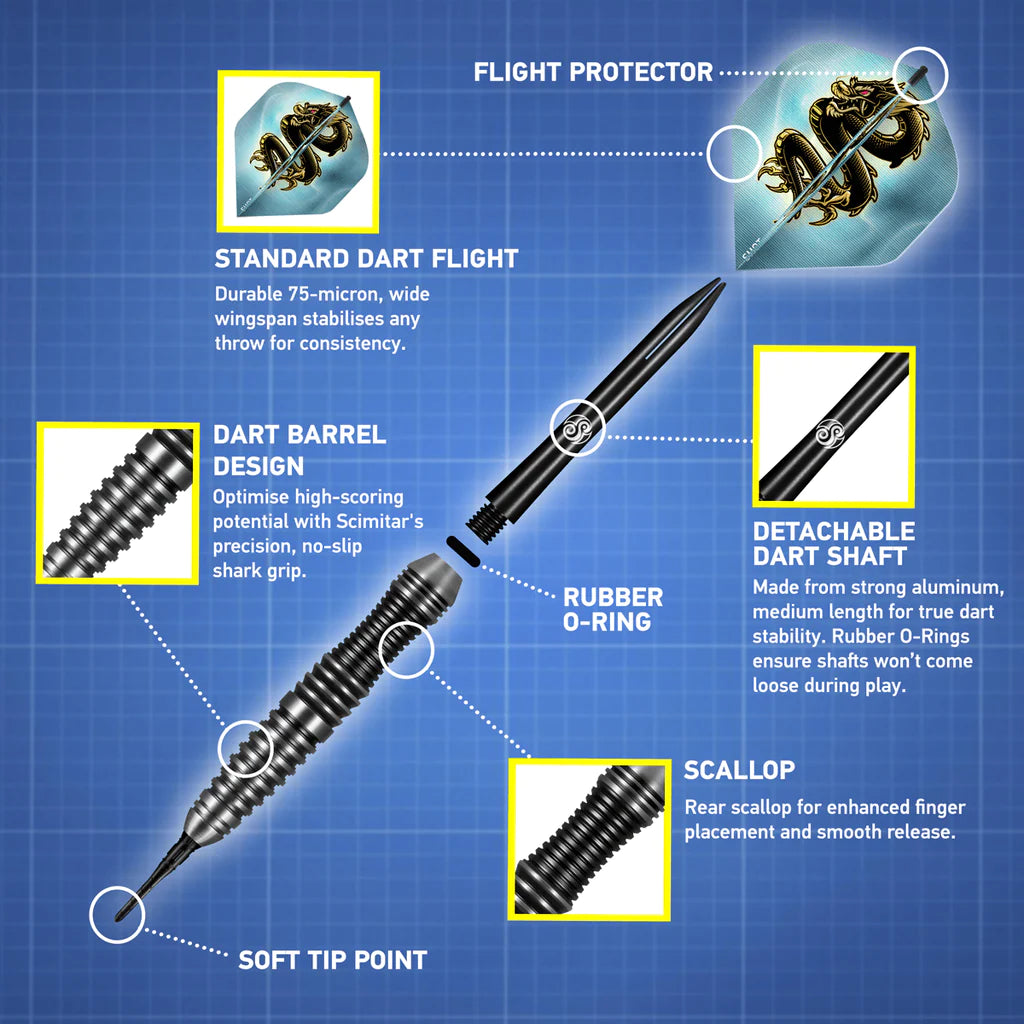 FLIGHT PROTECTOR

STANDARD DART FLIGHT

Durable 75-micron, wide wingspan stabilises any throw for consistency.

DART BARREL DESIGN

Optimise high-scoring potential with Scimitar's precision, no-slip shark grip.

DETACHABLE DART SHAFT

Made from strong aluminum, medium length for true dart stability. Rubber O-Rings ensure shafts won't come loose during play.

RUBBER O-RING

SCALLOP

Rear scallop for enhanced finger placement and smooth release.

SOFT TIP POINT