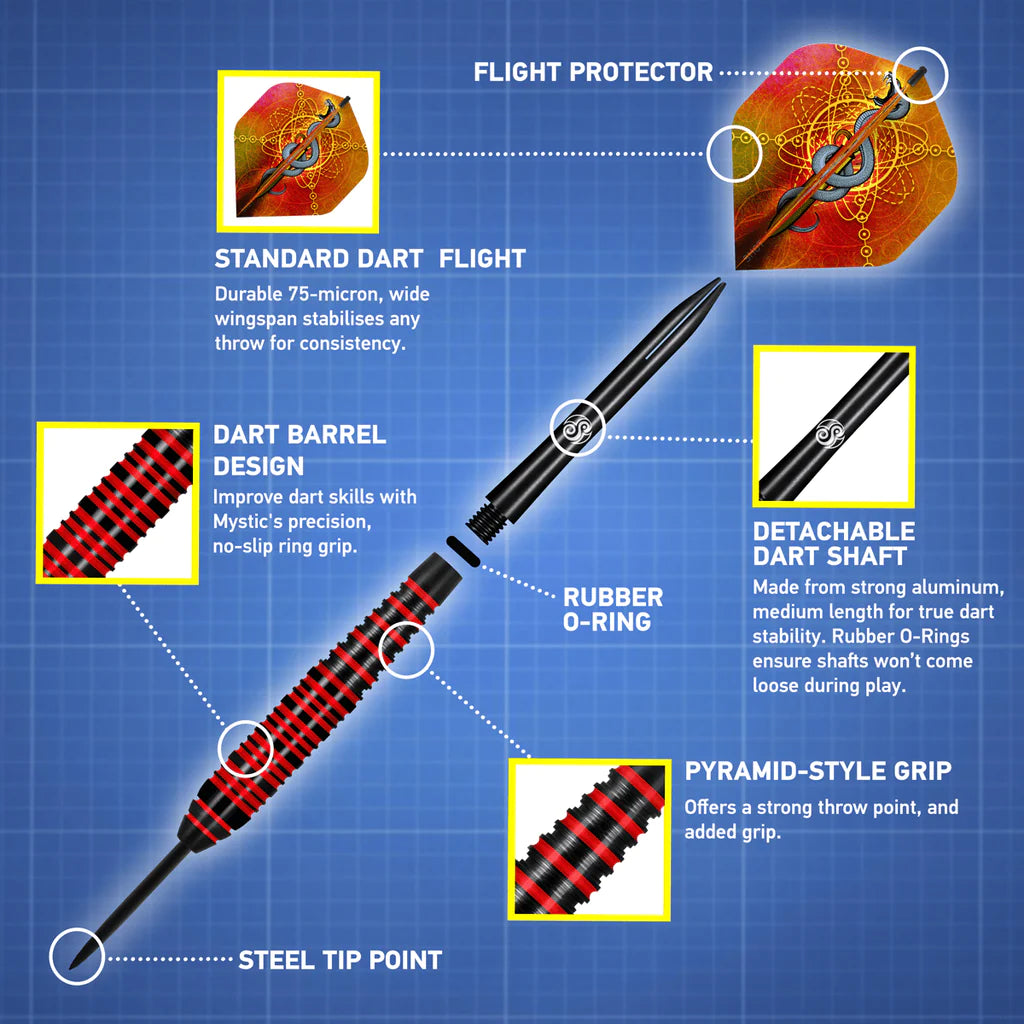 FLIGHT PROTECTOR

STANDARD DART  FLIGHT

Durable 75-micron, wide wingspan stabilises any throw for consistency.

DART BARREL DESIGN

Improve dart skills with Mystic's precision, no-slip ring grip.

DETACHABLE DART SHAFT

Made from strong aluminum, medium length for true dart stability. Rubber O-Rings ensure shafts won't come loose during play.

RUBBER O-RING

PYRAMID-STYLE GRIP

Offers a strong throw point, and added grip.

STEEL TIP POINT