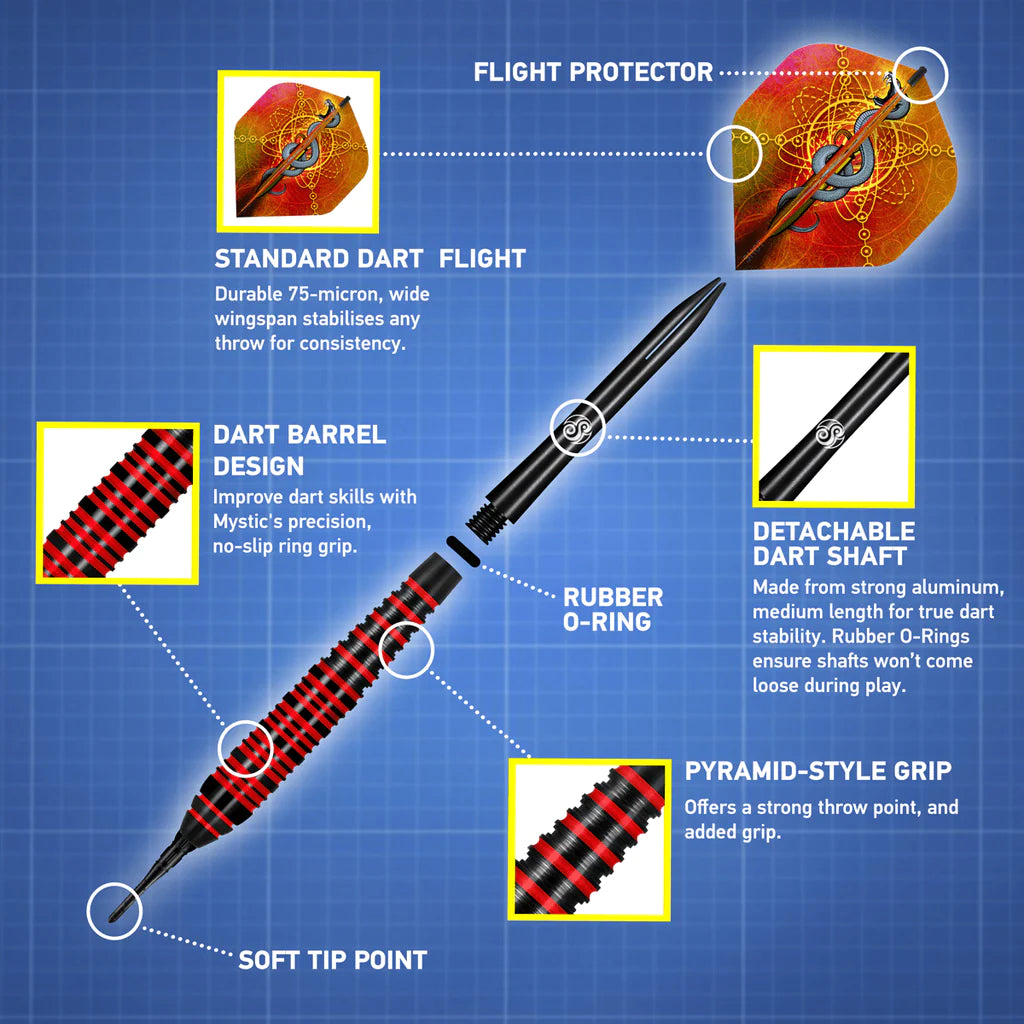 FLIGHT PROTECTOR

STANDARD DART FLIGHT
Durable 75-micron, wide wingspan stabilises any throw for consistency.

DART BARREL DESIGN
Improve dart skills with Mystic's precision, no-slip ring grip.

DETACHABLE DART SHAFT
Made from strong aluminum, medium length for true dart stability. Rubber O-Rings ensure shafts won't come loose during play.

RUBBER O-RING

PYRAMID-STYLE GRIP
Offers a strong throw point, and added grip.

SOFT TIP POINT