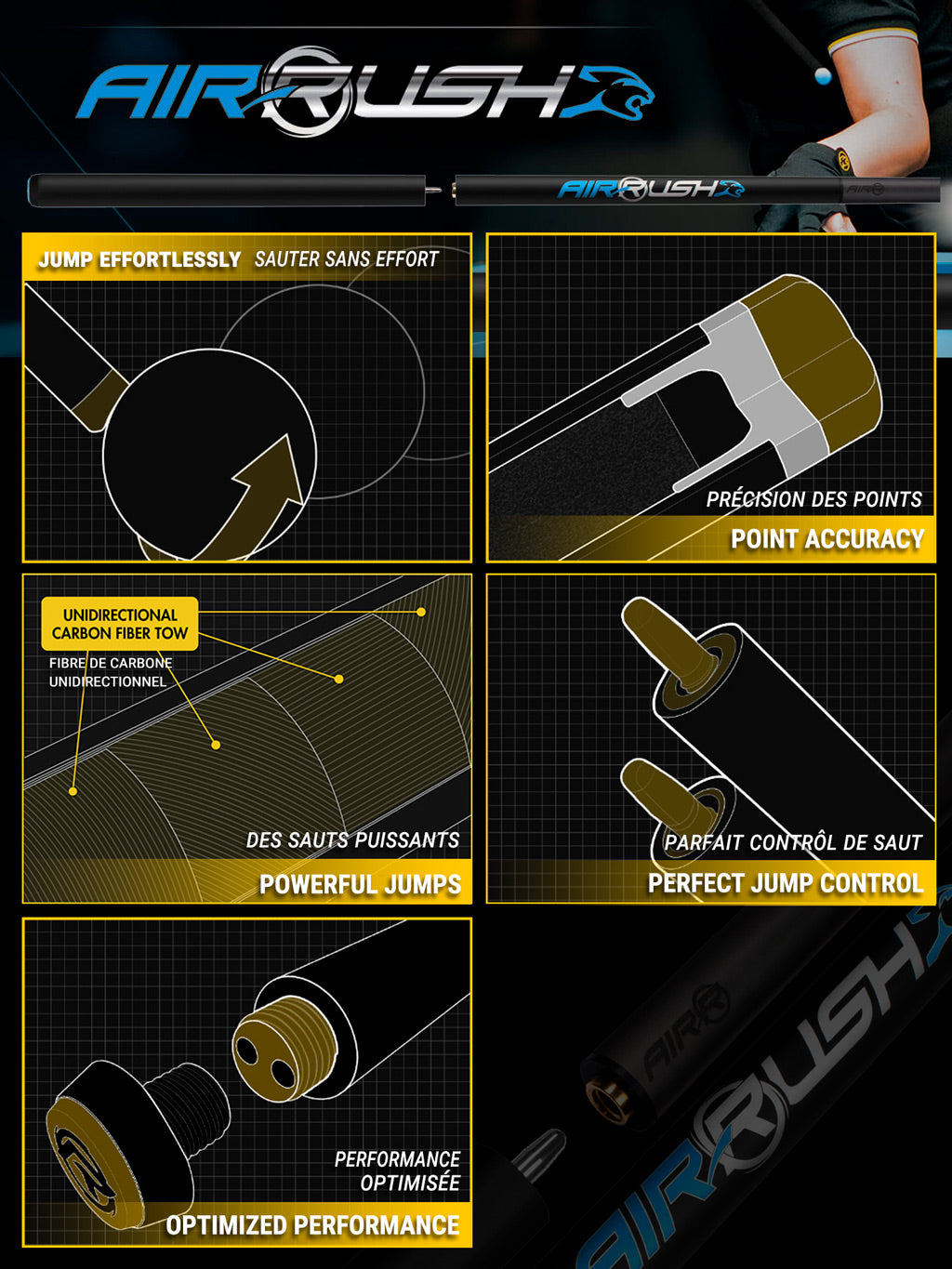 AIRRUSH

AIRRUSH

AIR

JUMP EFFORTLESSLY SAUTER SANS EFFORT

PRÉCISION DES POINTS
POINT ACCURACY

UNIDIRECTIONAL CARBON FIBER TOW
FIBRE DE CARBONE UNIDIRECTIONNEL

DES SAUTS PUISSANTS
POWERFUL JUMPS

PARFAIT CONTRÔL DE SAUT
PERFECT JUMP CONTROL

PERFORMANCE OPTIMISÉE
OPTIMIZED PERFORMANCE

AIR
AIRRUSH